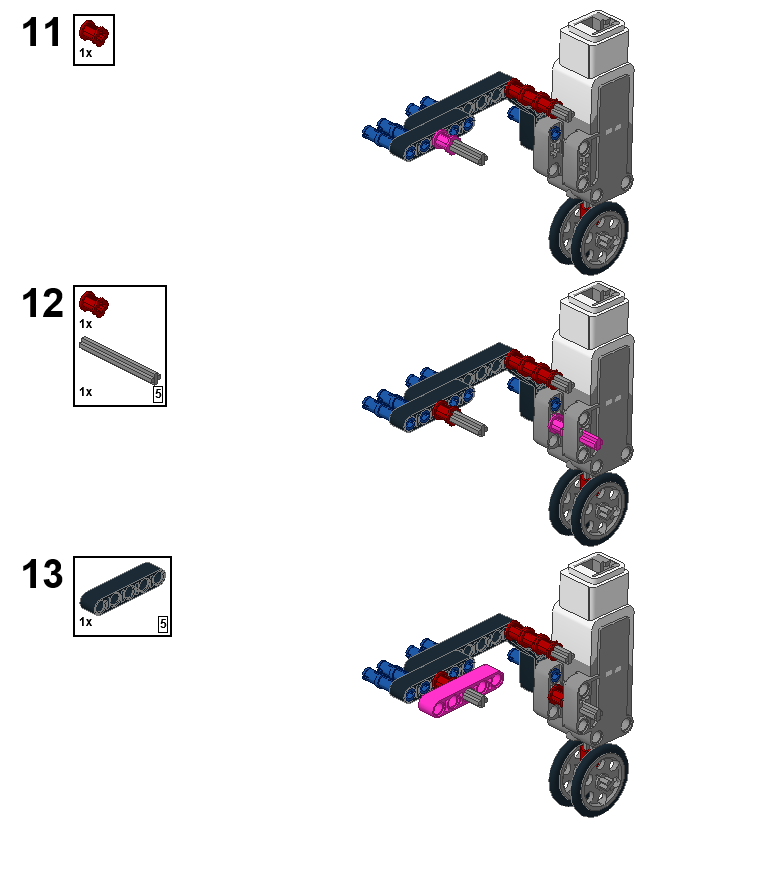 11
1x

12
1x
1x
5

13
1x
5