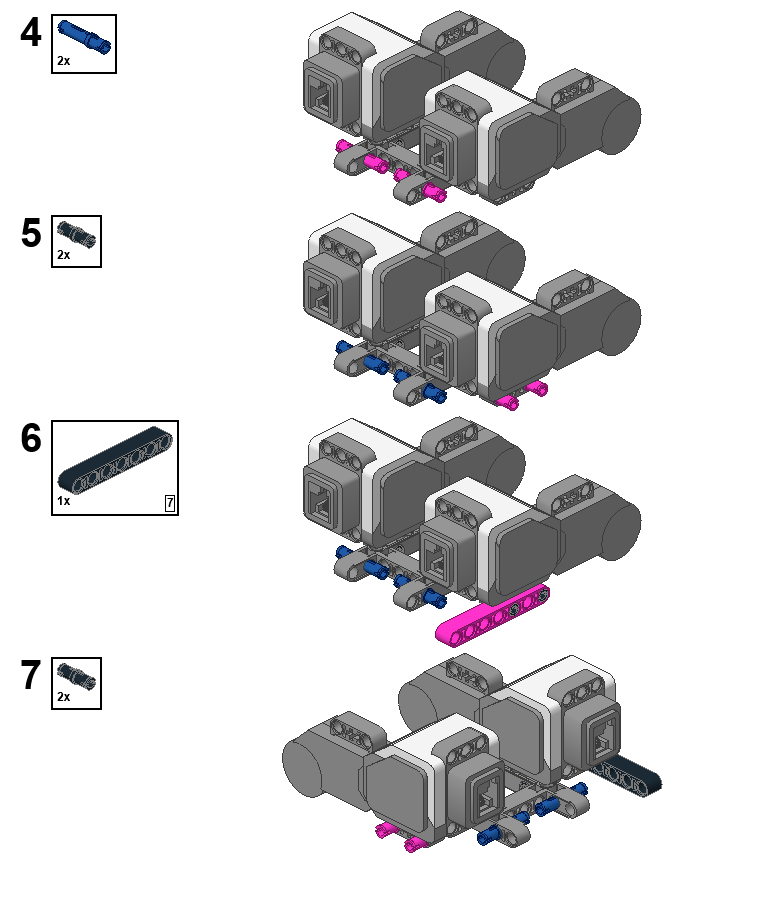 4
2x

5
2x

6
1x
7

7
2x