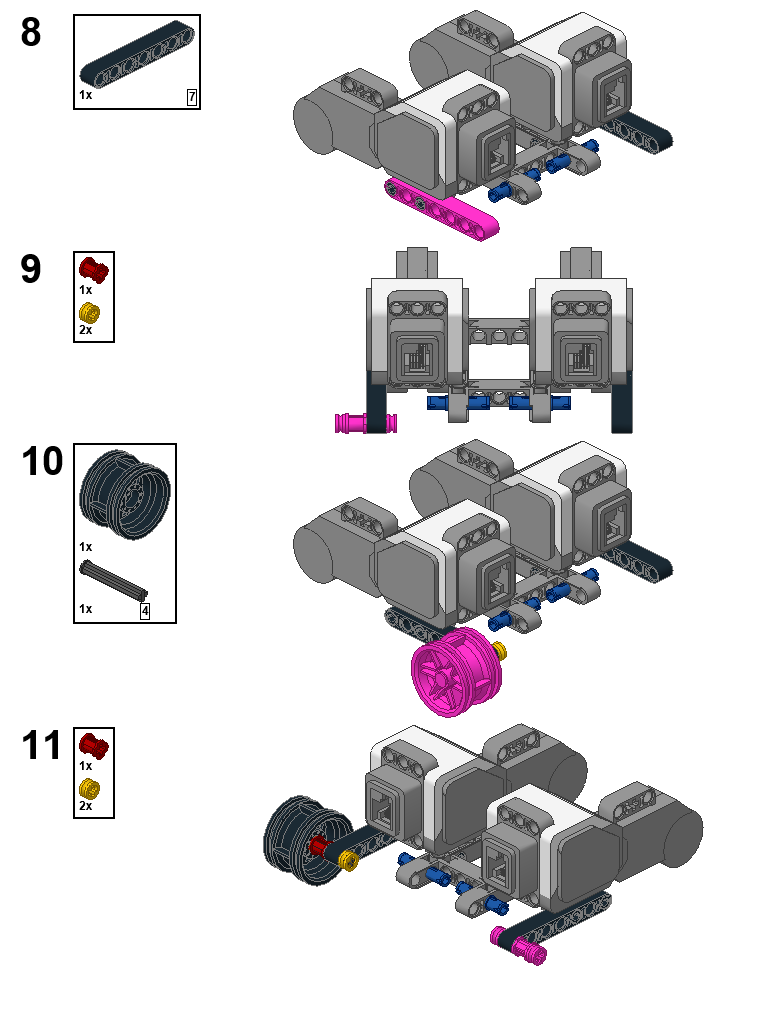 8

1x 7

9

1x

2x

10

1x

1x 4

11

1x

2x