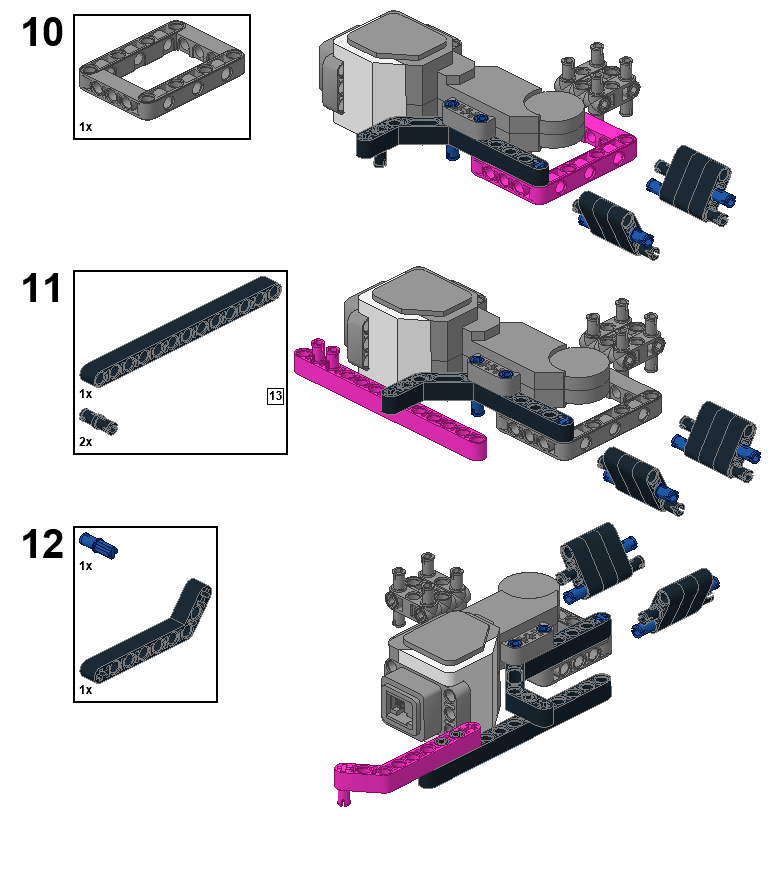 10

1x

11

1x

13

2x

12

1x

1x