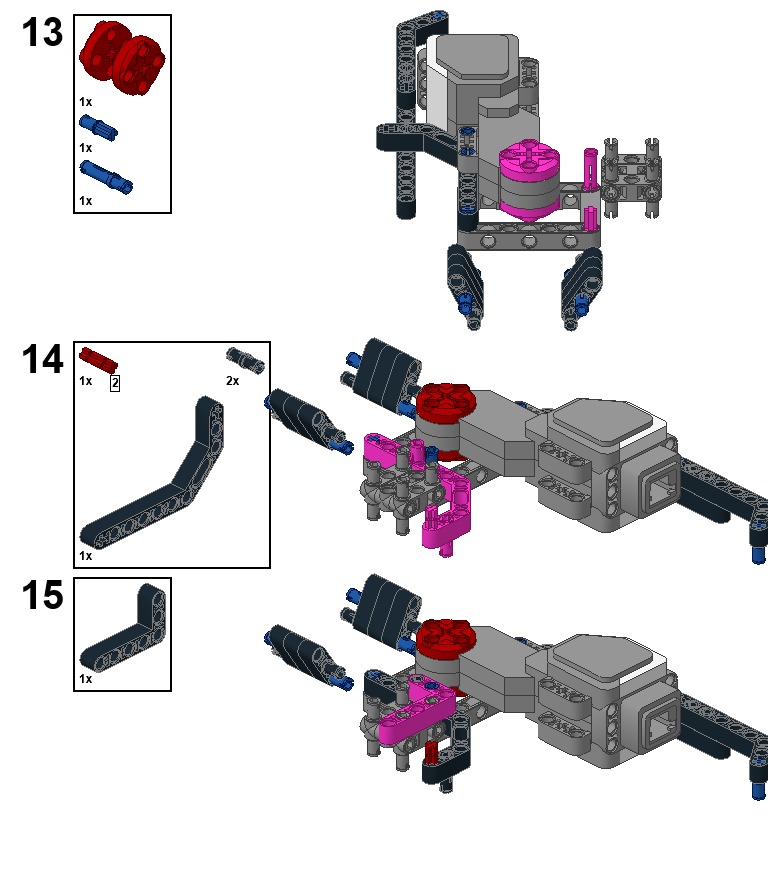 13

1x

1x

1x

14

1x 2

2x

1x

15

1x