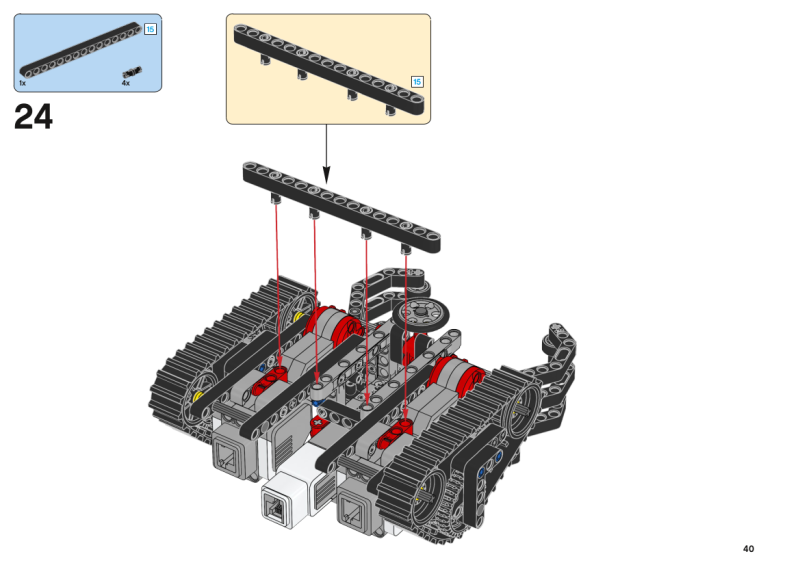 15

1x

4x

24

15

40