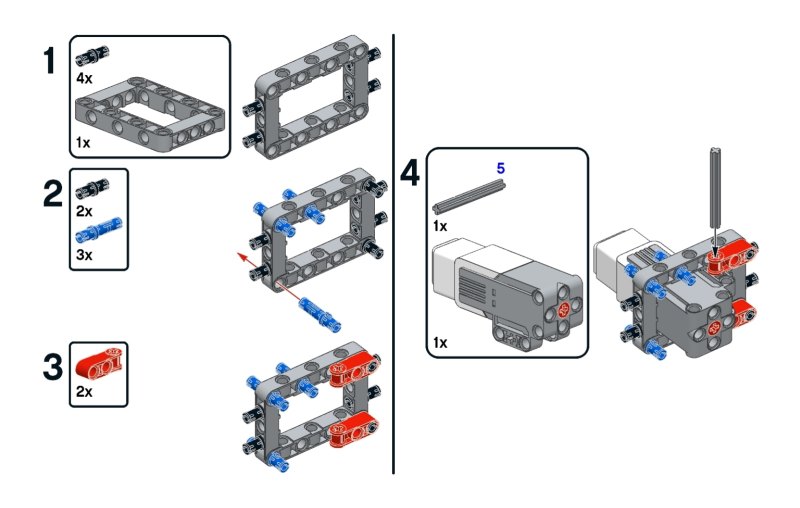 1
4x
1x

2
2x
3x

3
2x

4
5
1x
1x