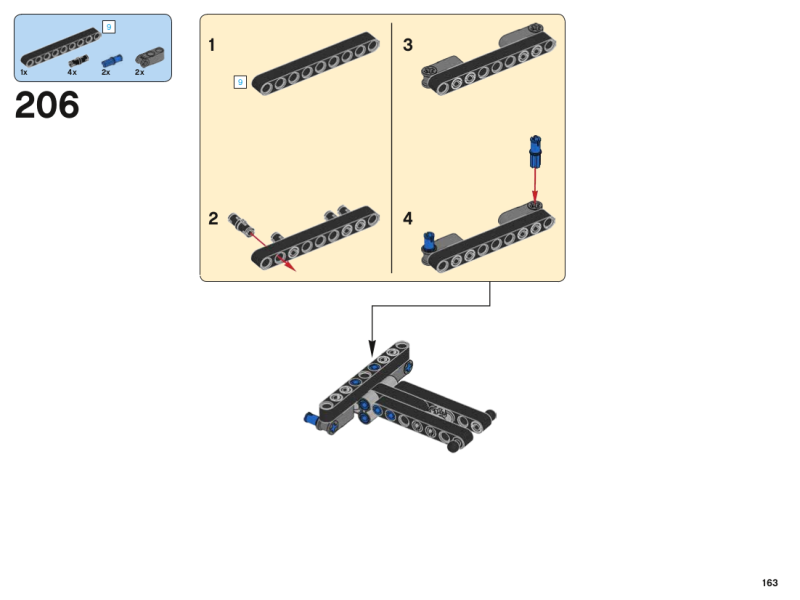 9
1x
4x
2x
2x

206

1
9

2

3

4

163