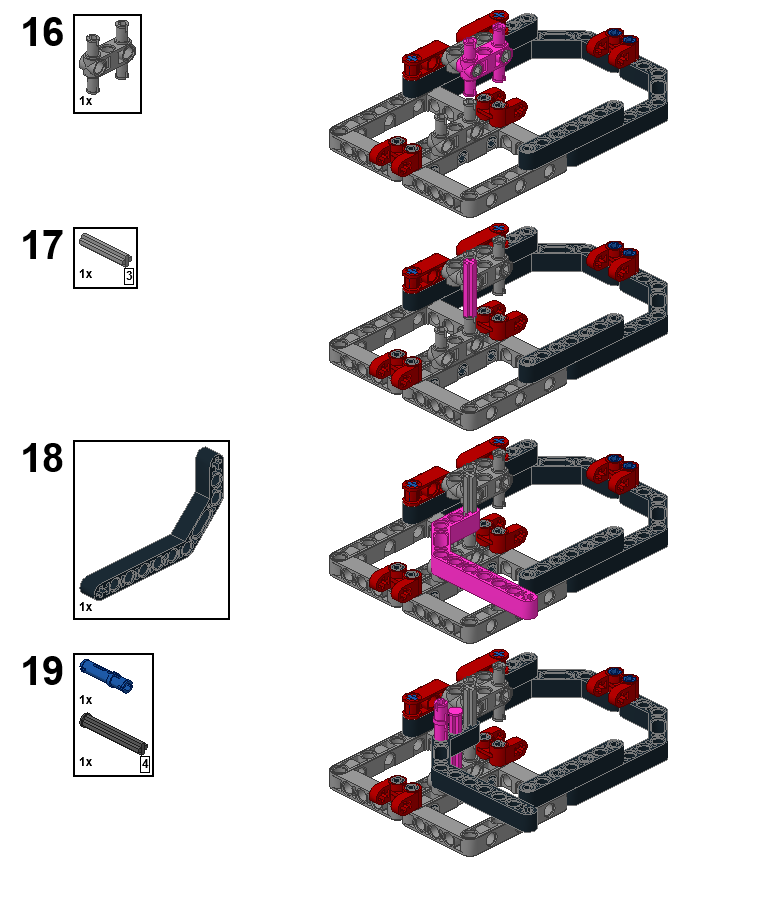 16

1x

17

1x

3

18

1x

19

1x

1x

4