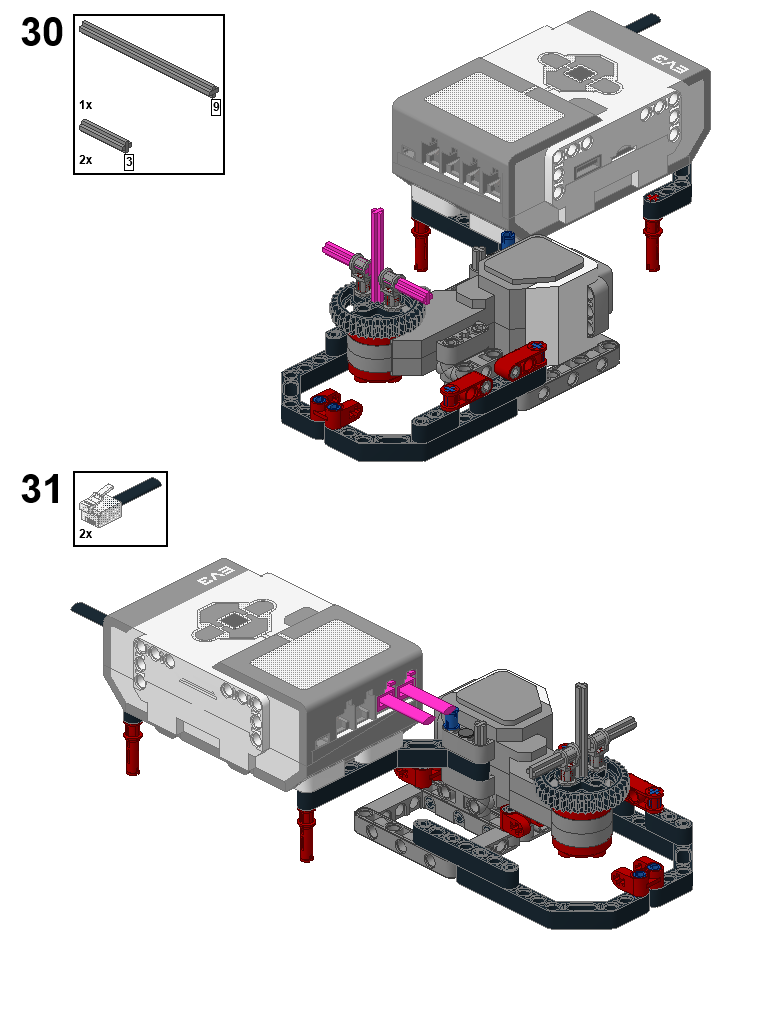 30

1x

9

2x

3

EV3

31

2x

EV3