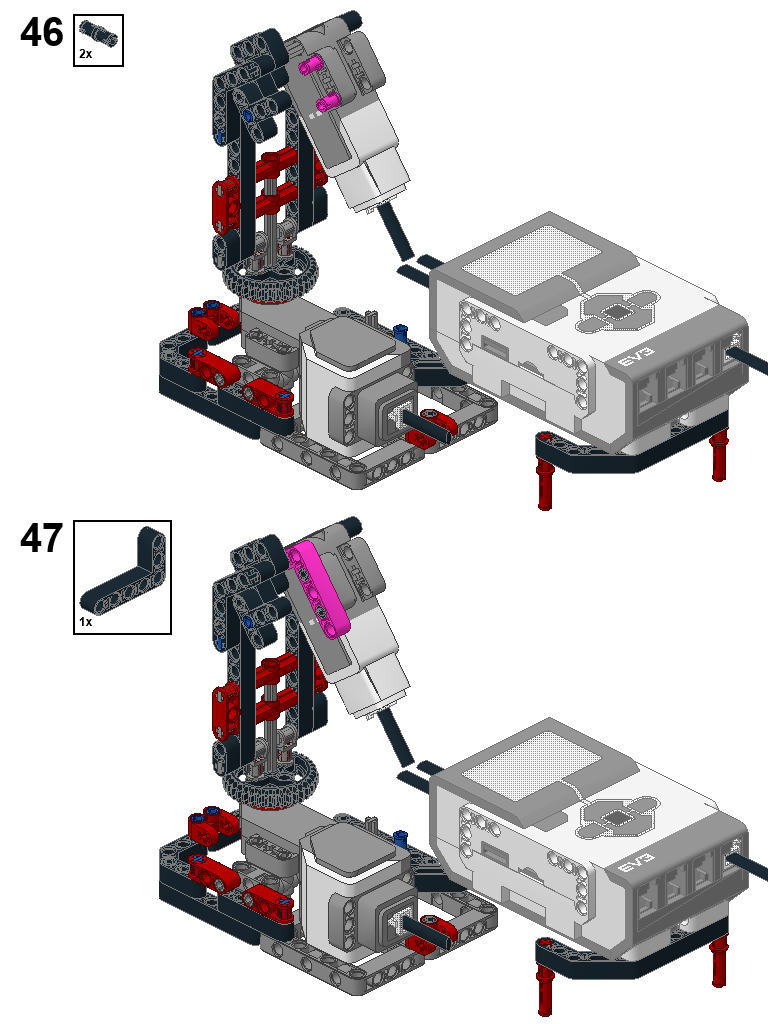 46
2x

EV3

47
1x

EV3