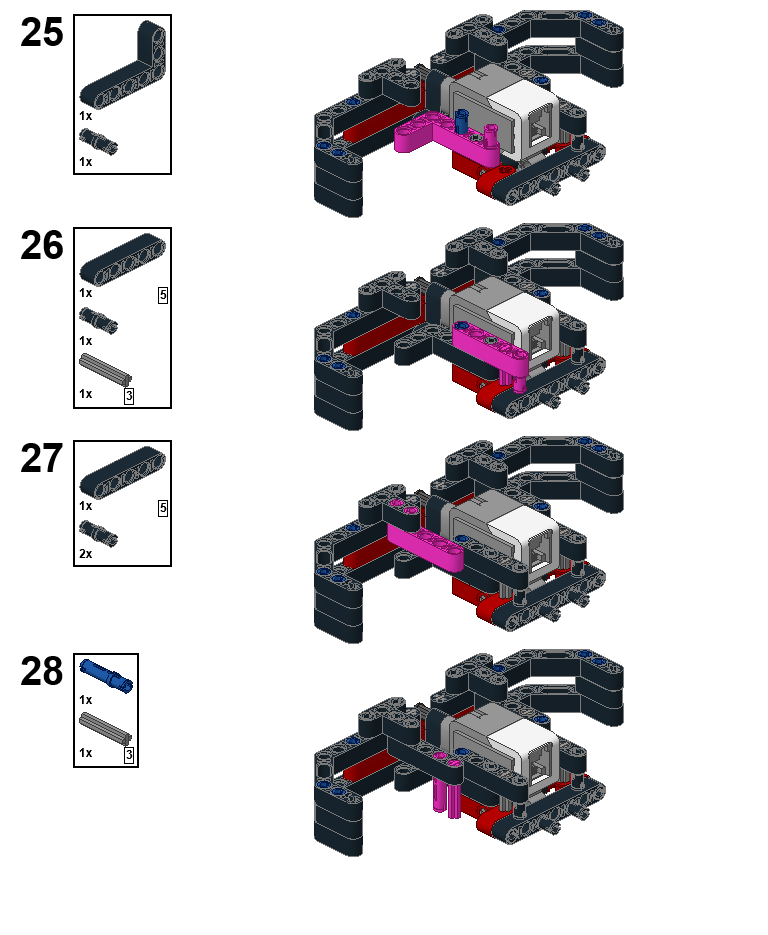 25

1x

1x

26

1x

5

1x

1x

3

27

1x

5

2x

28

1x

1x

3