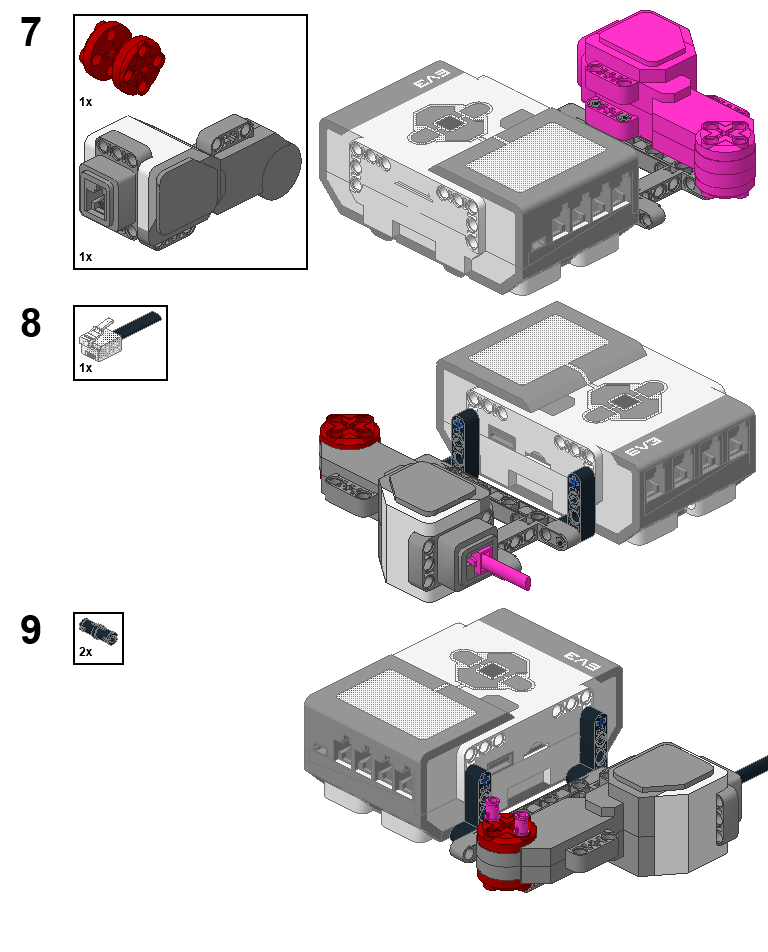 7

1x

1x

EV3

8

1x

EV3

9

2x

EV3