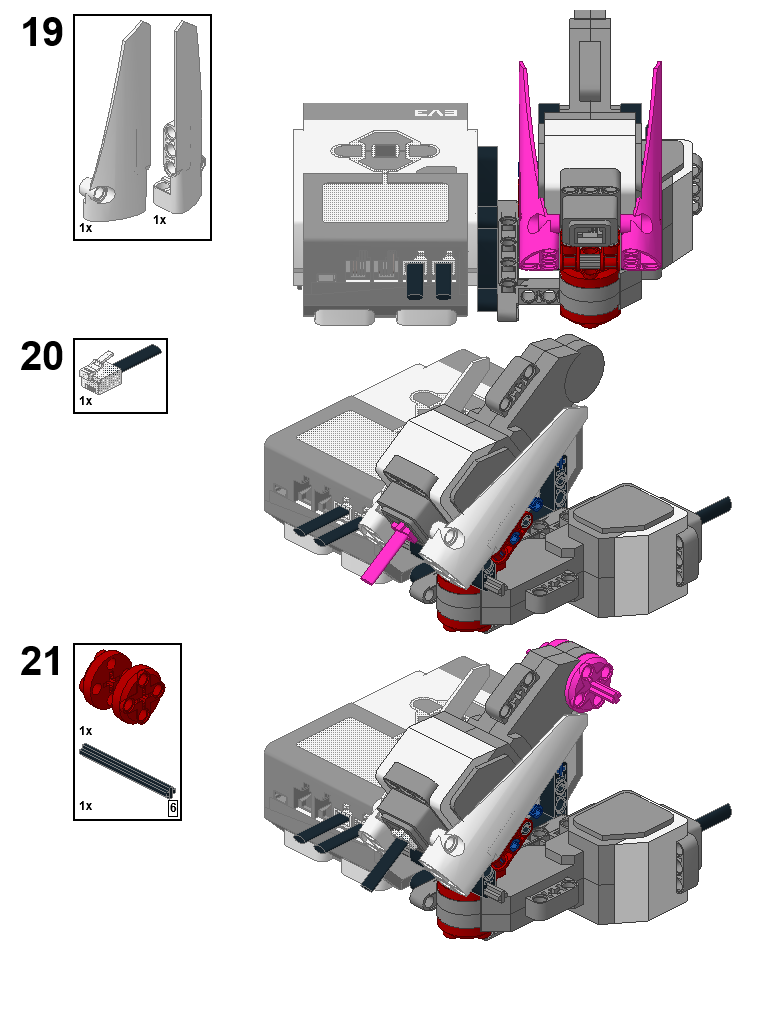 19

1x 1x

EV3

20

1x

21

1x

1x 6