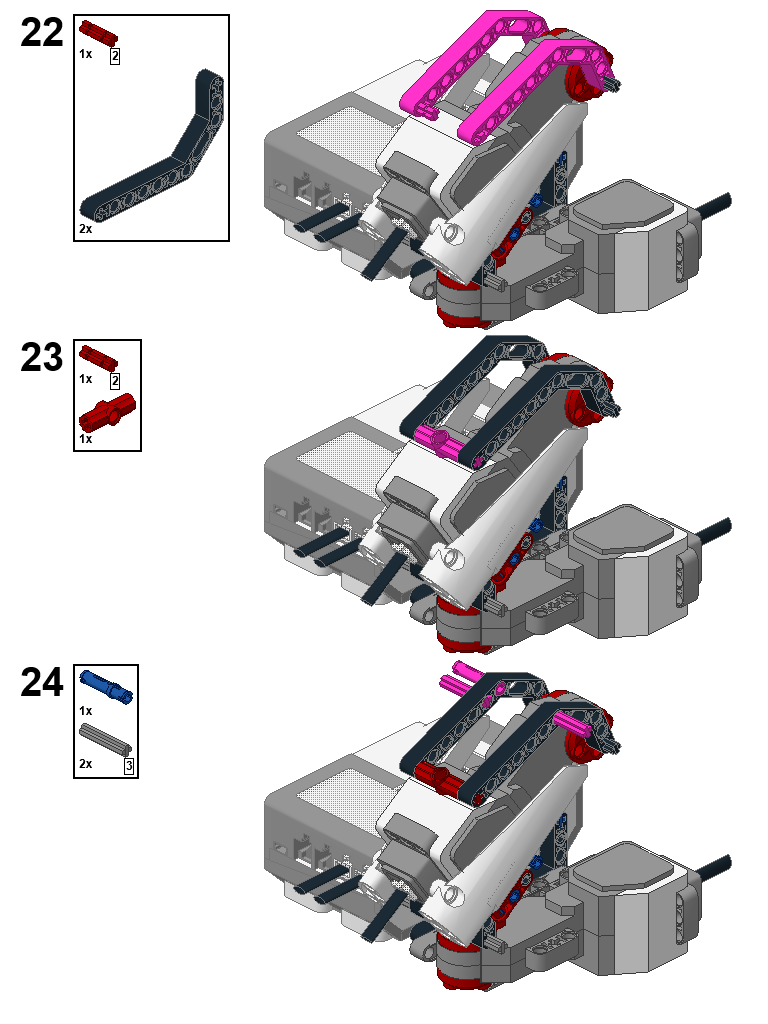 22

1x 2

2x

23

1x 2

1x

24

1x

2x 3