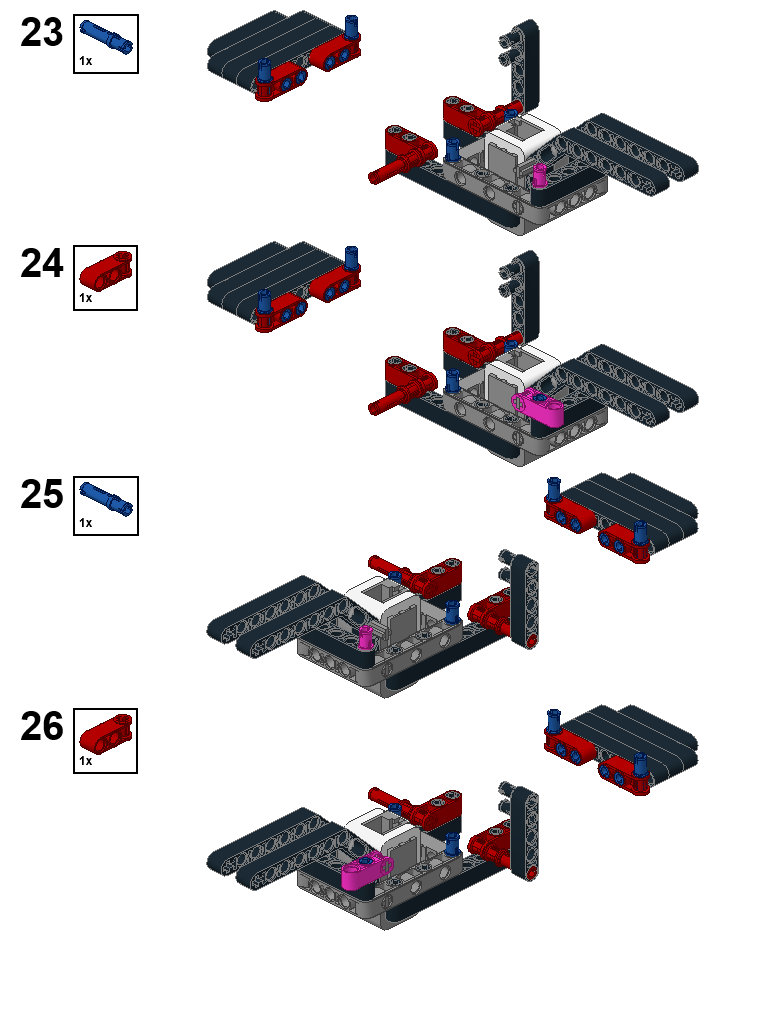 23
1x

24
1x

25
1x

26
1x